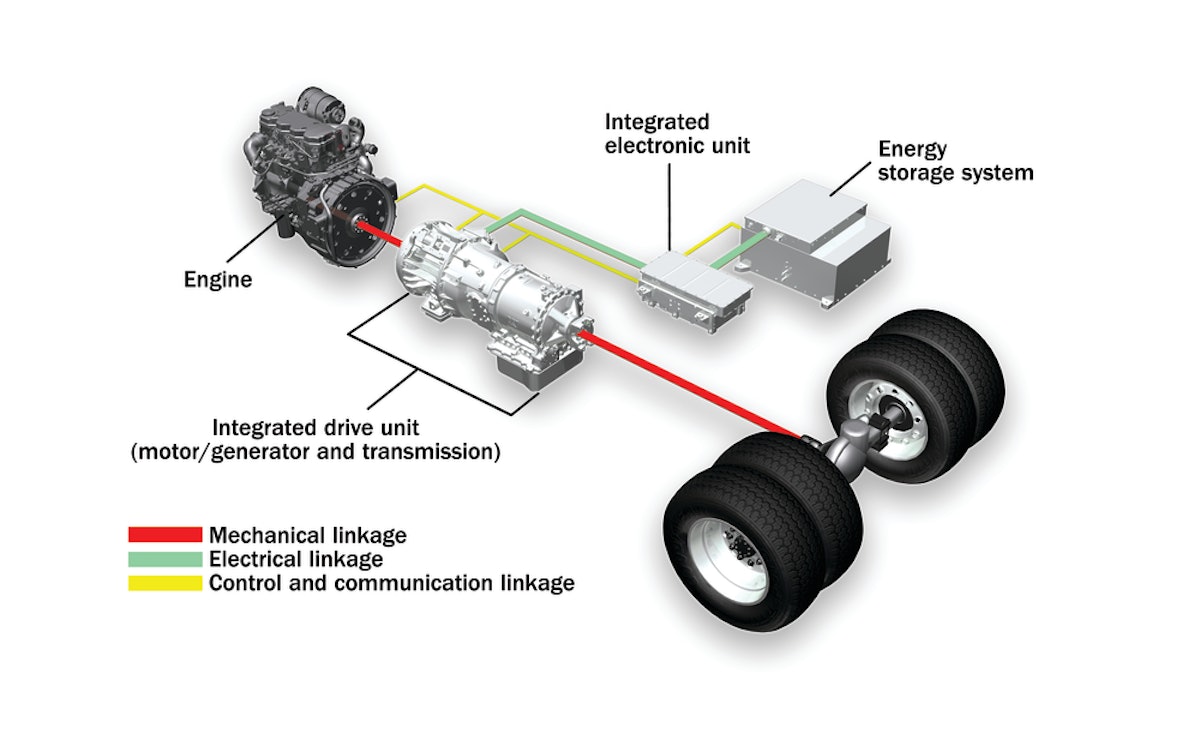 Integrated electronic unit

Energy storage system

Engine

Integrated drive unit (motor/generator and transmission)

Mechanical linkage
Electrical linkage
Control and communication linkage