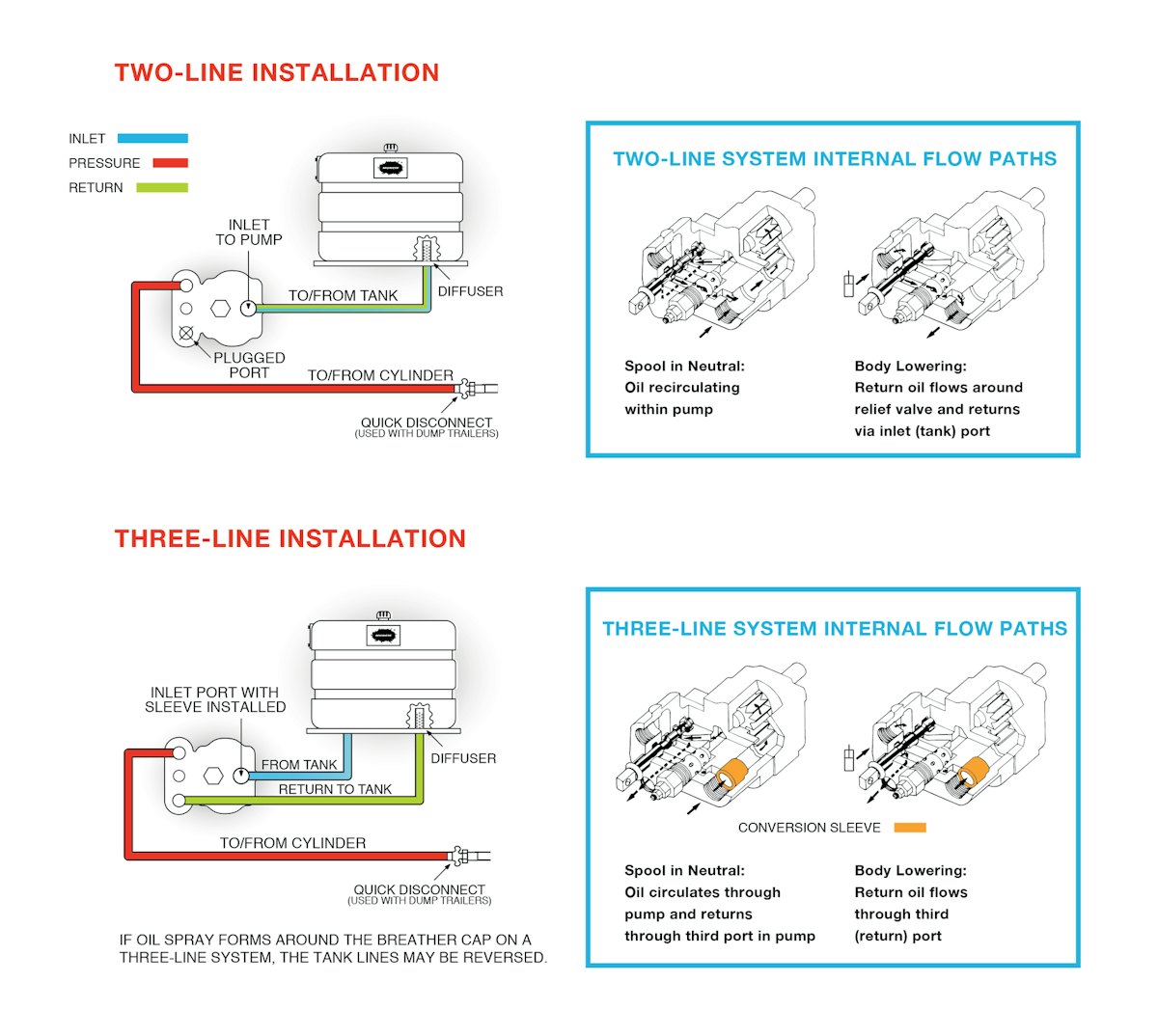 TWO-LINE INSTALLATION

INLET
PRESSURE
RETURN

INLET TO PUMP

TO/FROM TANK

DIFFUSER

PLUGGED PORT

TO/FROM CYLINDER

QUICK DISCONNECT
(USED WITH DUMP TRAILERS)

TWO-LINE SYSTEM INTERNAL FLOW PATHS

Spool in Neutral:
Oil recirculating within pump

Body Lowering:
Return oil flows around relief valve and returns via inlet (tank) port

THREE-LINE INSTALLATION

INLET PORT WITH SLEEVE INSTALLED

FROM TANK

RETURN TO TANK

DIFFUSER

TO/FROM CYLINDER

QUICK DISCONNECT
(USED WITH DUMP TRAILERS)

IF OIL SPRAY FORMS AROUND THE BREATHER CAP ON A THREE-LINE SYSTEM, THE TANK LINES MAY BE REVERSED.

THREE-LINE SYSTEM INTERNAL FLOW PATHS

CONVERSION SLEEVE

Spool in Neutral:
Oil circulates through pump and returns through third port in pump

Body Lowering:
Return oil flows through third (return) port