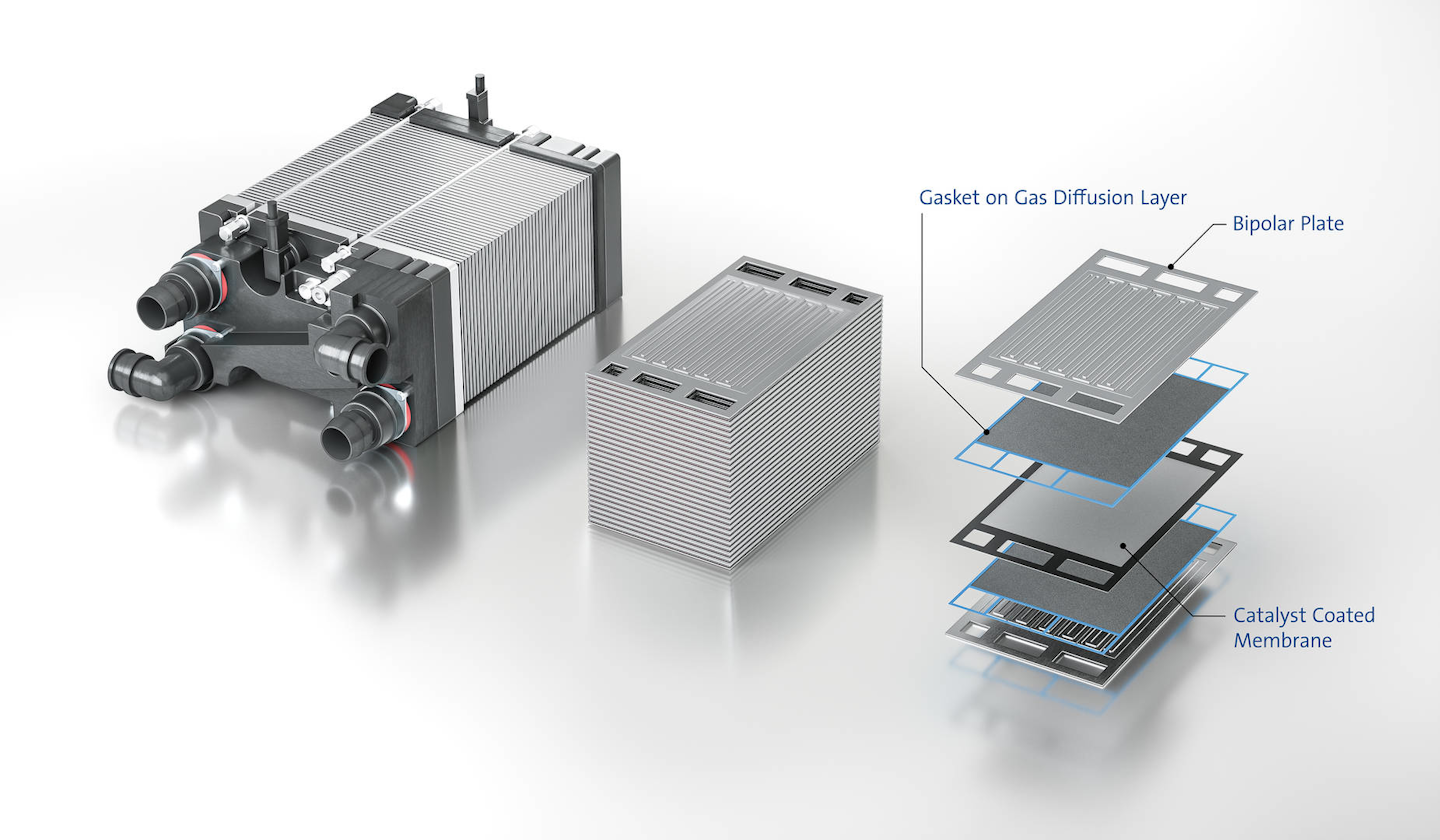 Gasket on Gas Diffusion Layer

Bipolar Plate

Catalyst Coated Membrane