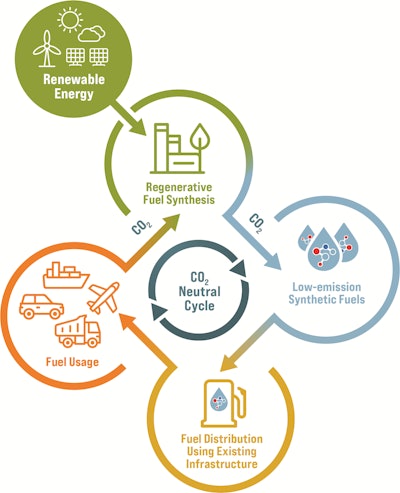 Renewable Energy

Regenerative Fuel Synthesis

$CO_2$

$CO_2$

Low-emission Synthetic Fuels

$CO_2$ Neutral Cycle

Fuel Usage

Fuel Distribution Using Existing Infrastructure