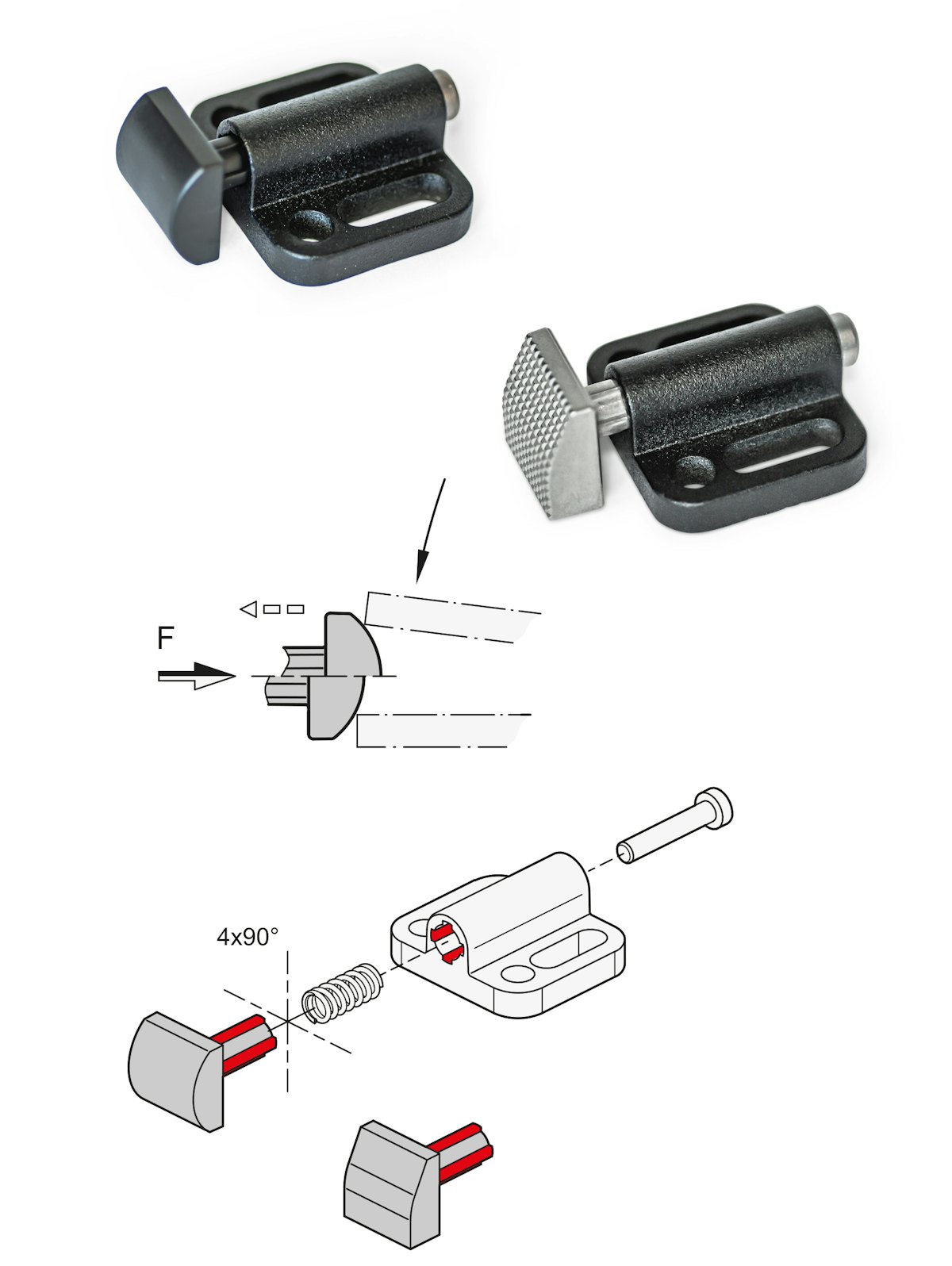 F

4x90°